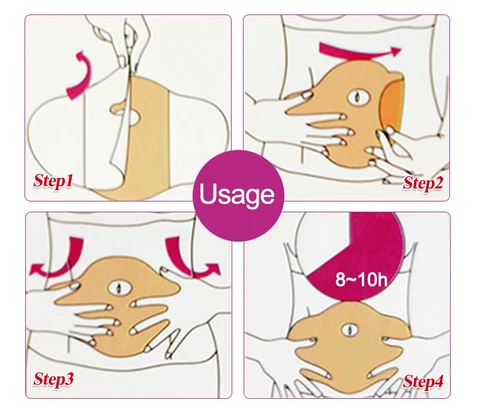 Step1

Step2

Usage

Step3

8~10h

Step4