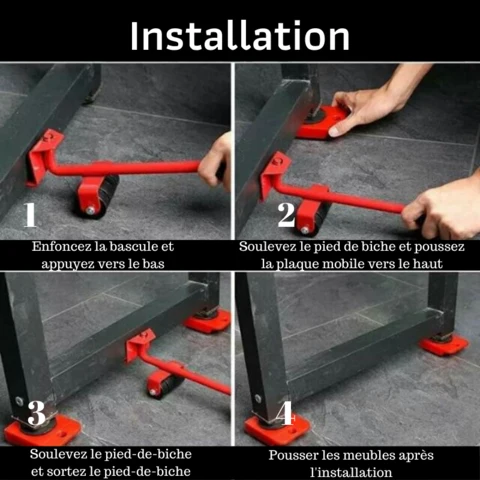 Installation

1

Enfoncez la bascule et appuyez vers le bas

2

Soulevez le pied de biche et poussez la plaque mobile vers le haut

3

Soulevez le pied-de-biche et sortez le pied-de-biche

4

Pousser les meubles après l'installation